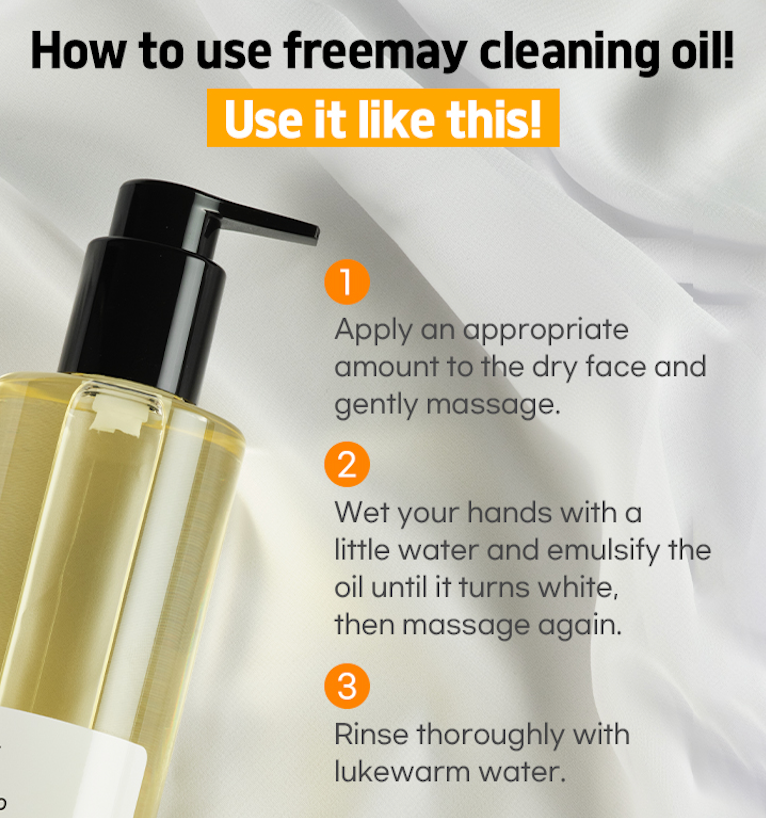 How to use freemay cleaning oil!

Use it like this!

1

Apply an appropriate amount to the dry face and gently massage.

2

Wet your hands with a little water and emulsify the oil until it turns white, then massage again.

3

Rinse thoroughly with lukewarm water.