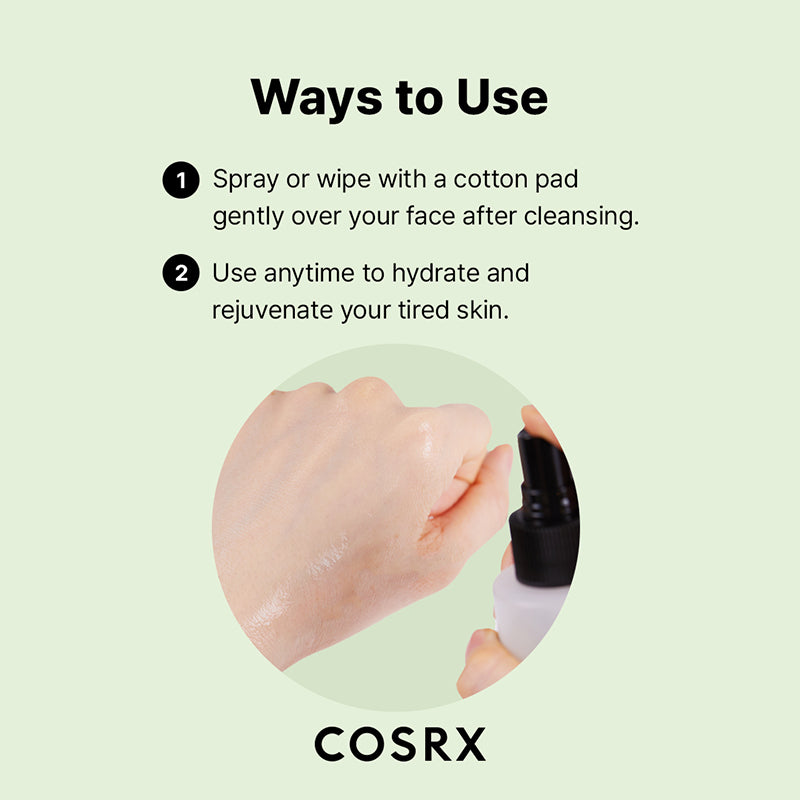 Ways to Use

1 Spray or wipe with a cotton pad gently over your face after cleansing.

2 Use anytime to hydrate and rejuvenate your tired skin.

COSRX