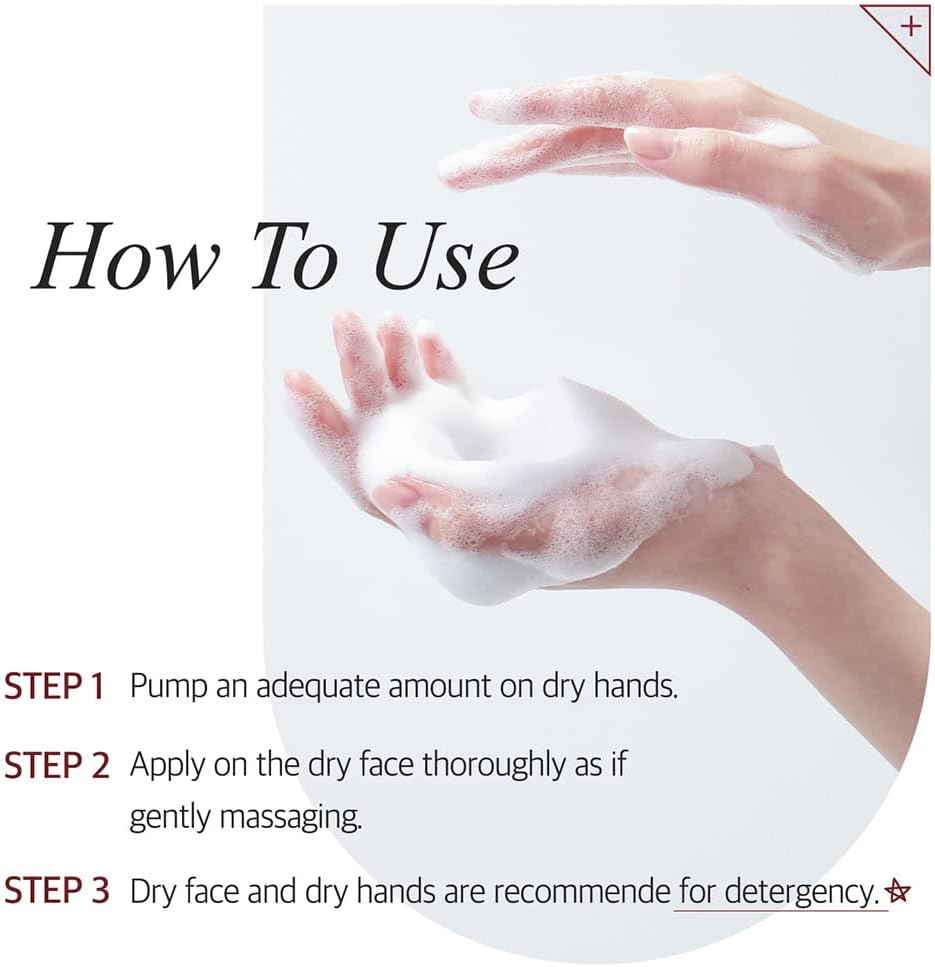 +

How To Use

STEP 1 Pump an adequate amount on dry hands.

STEP 2 Apply on the dry face thoroughly as if gently massaging.

STEP 3 Dry face and dry hands are recommende for detergency.